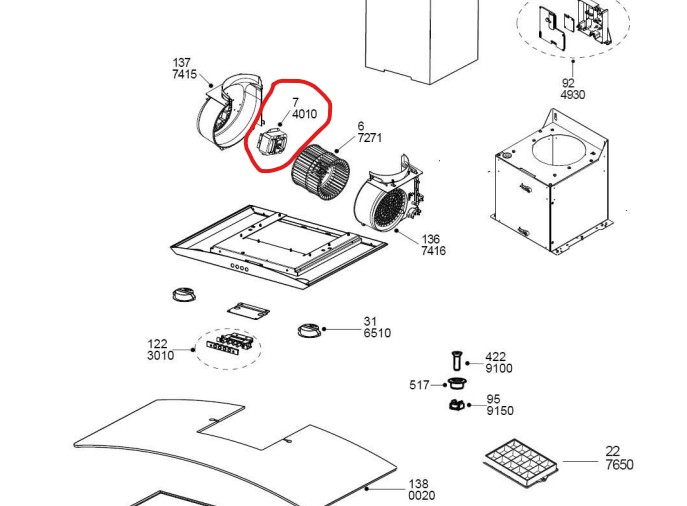 137
7415

7
4010

6
7271

92
4930

136
7416

31
6510

122
3010

422
9100

517

95
9150

22
7650

138
0020